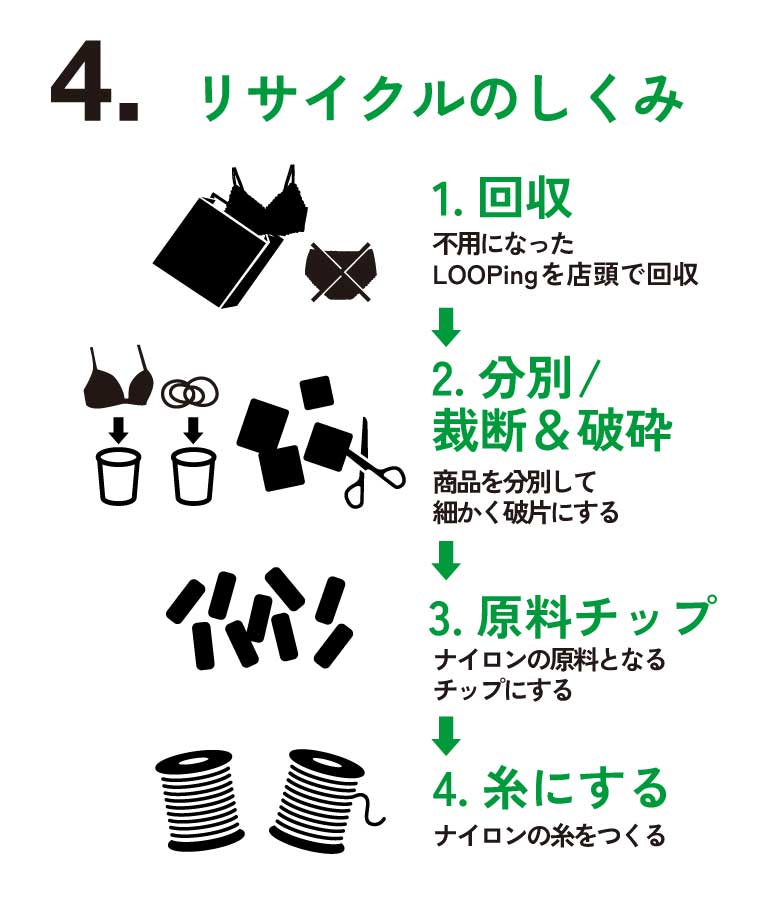 4. リサイクルのしくみ

1. 回収
不用になった LOOPingを店頭で回収

2. 分別／裁断＆破砕
商品を分別して細かく破片にする

3. 原料チップ
ナイロンの原料となるチップにする

4. 糸にする
ナイロンの糸をつくる